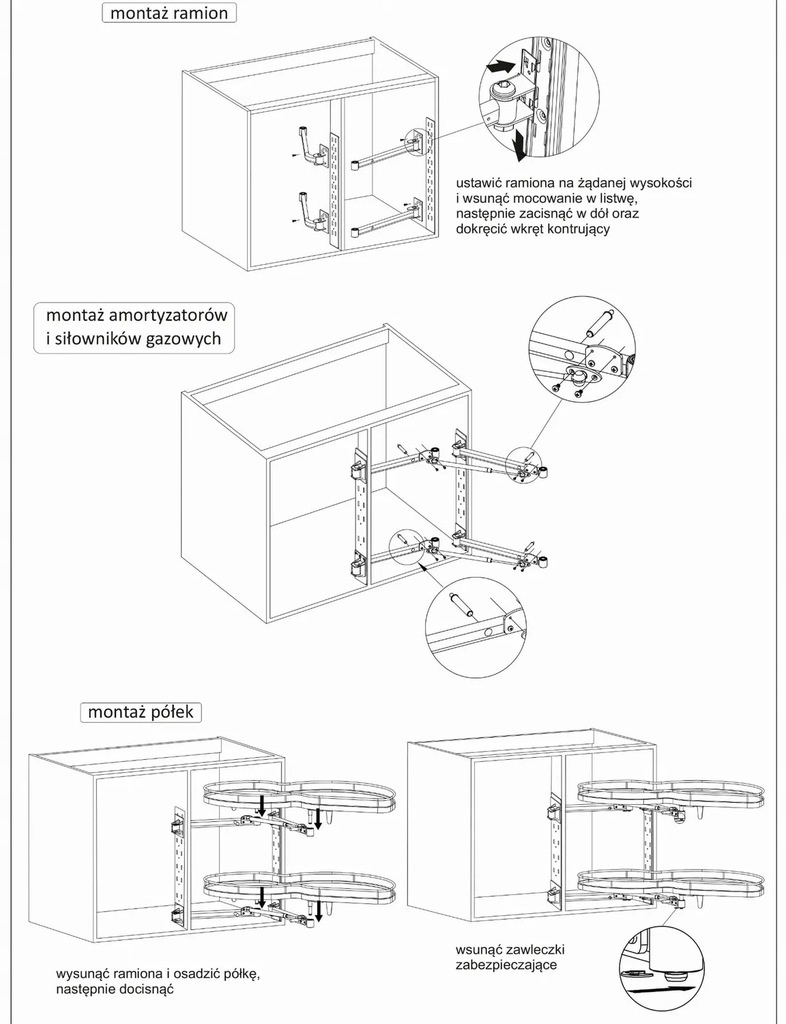 montaż ramion

ustawić ramiona na żądanej wysokości i wsunąć mocowanie w listwę, następnie zacisnąć w dół oraz dokręcić wkręt kontrujący

montaż amortyzatorów i siłowników gazowych

montaż półek

wysunąć ramiona i osadzić półkę, następnie docisnąć

wsunąć zawleczki zabezpieczające