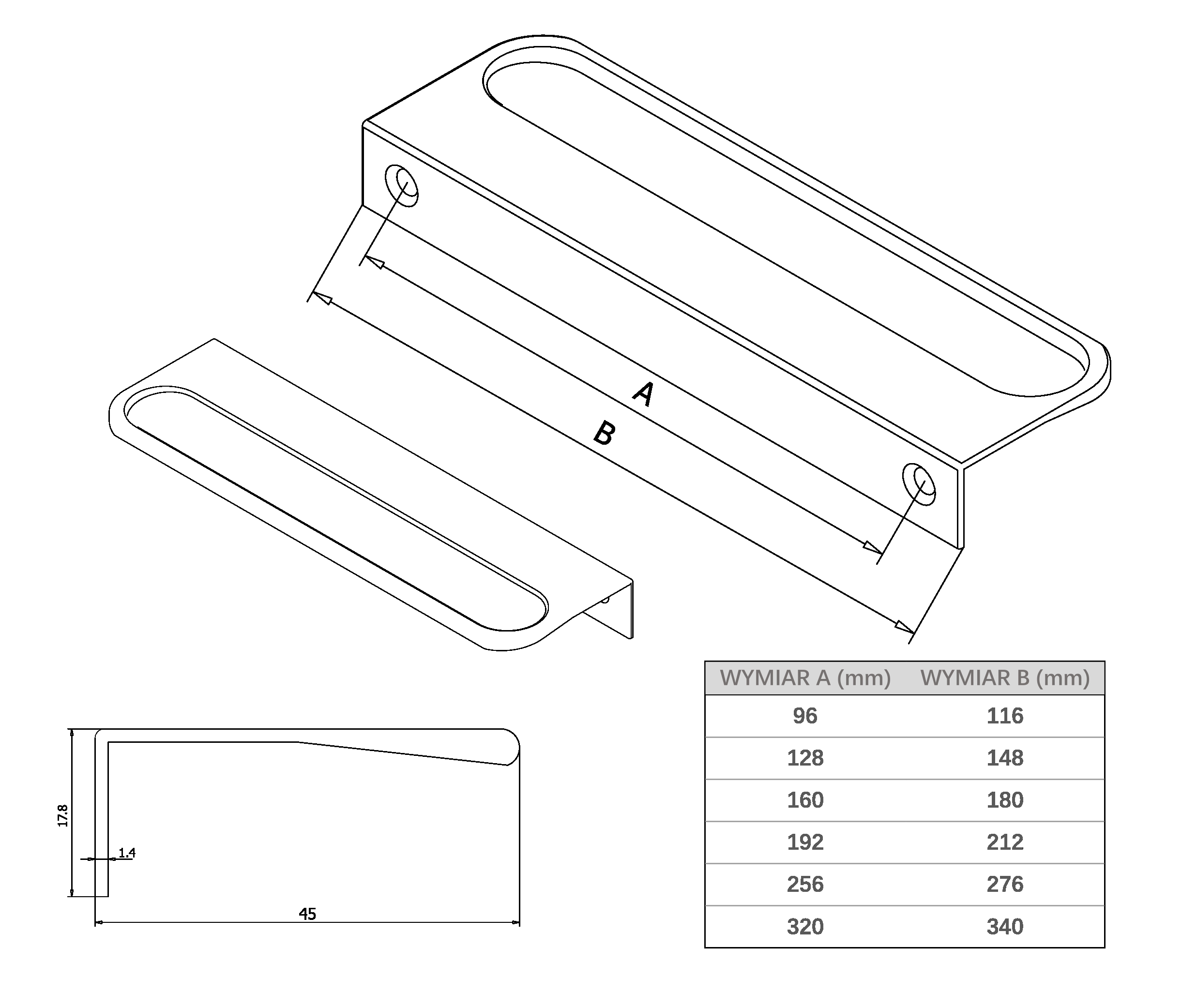 A

B

17.8

1.4

45

| WYMIAR A (mm) | WYMIAR B (mm) |
|---|---|
| 96 | 116 |
| 128 | 148 |
| 160 | 180 |
| 192 | 212 |
| 256 | 276 |
| 320 | 340 |