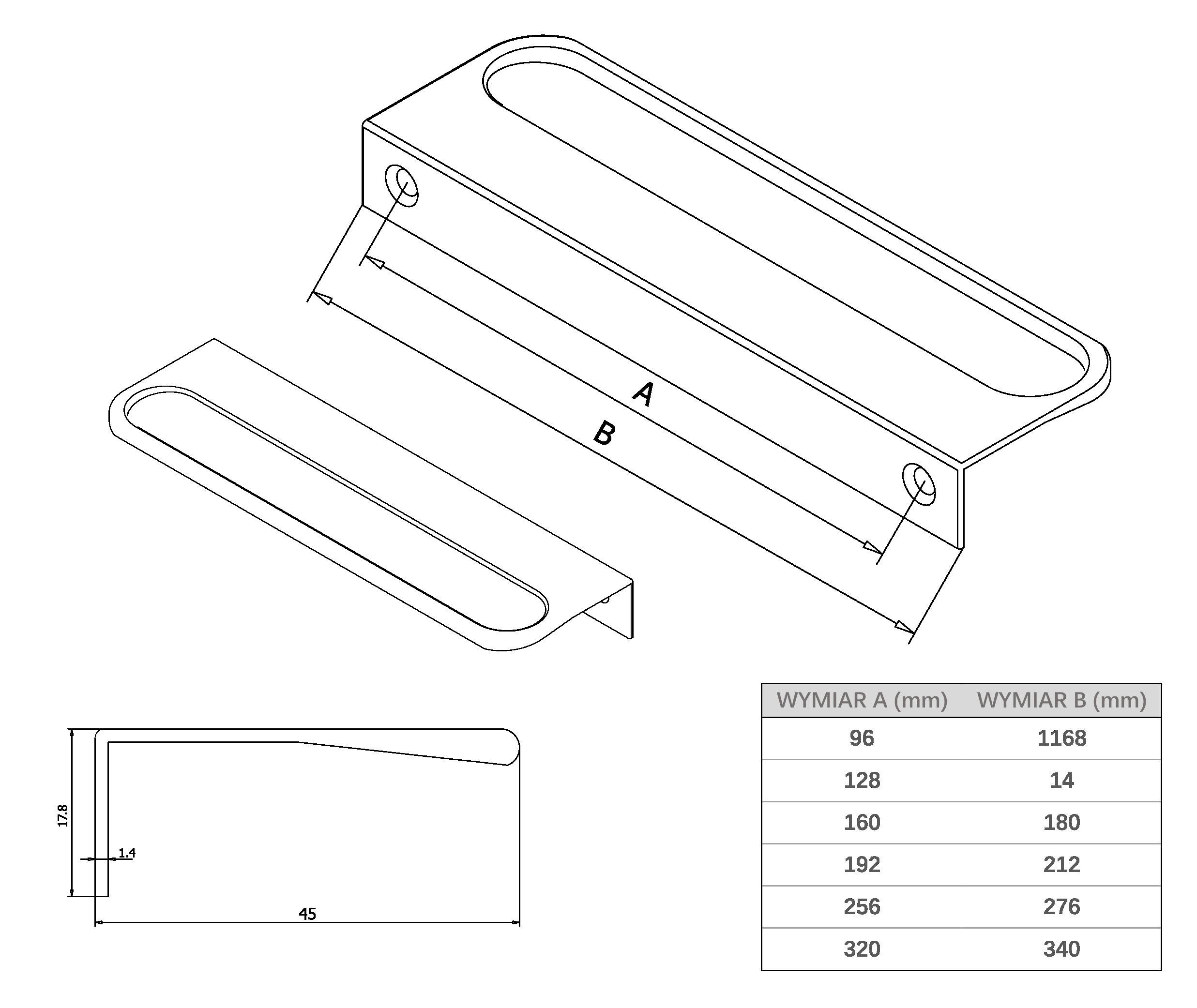 A

B

17.8

1.4

45

| WYMIAR A (mm) | WYMIAR B (mm) |
|---|---|
| 96 | 1168 |
| 128 | 14 |
| 160 | 180 |
| 192 | 212 |
| 256 | 276 |
| 320 | 340 |